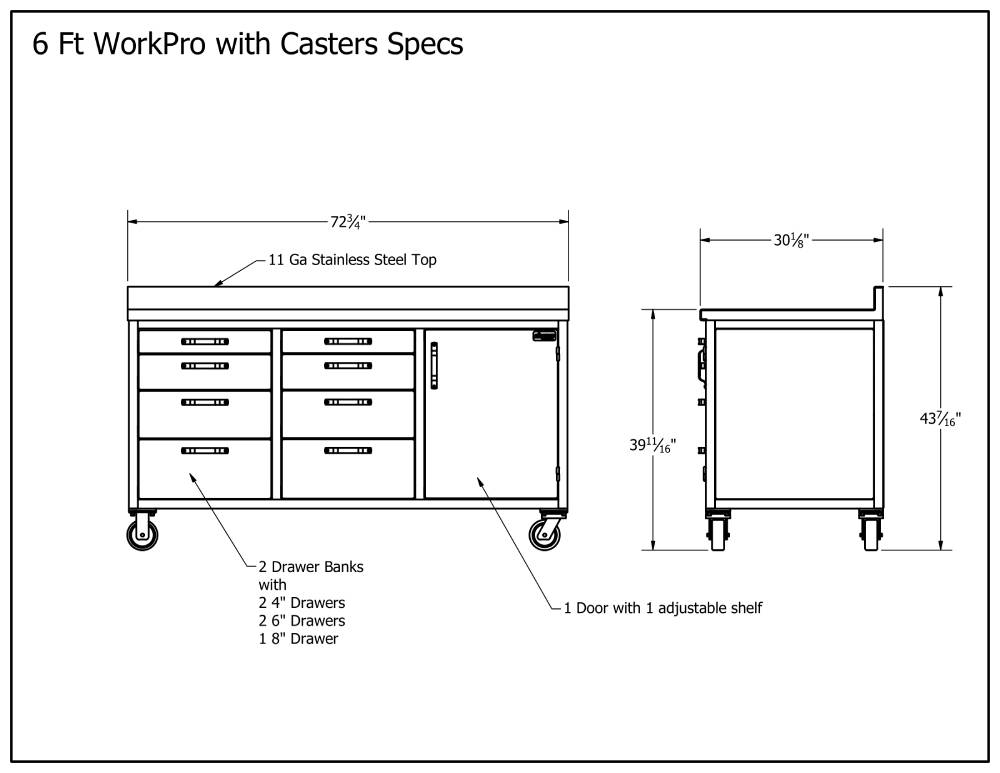 6 Ft WorkPro with Casters Specs

$72\frac{3}{4}$"

11 Ga Stainless Steel Top

$30\frac{1}{8}$"

$39\frac{11}{16}$"

$43\frac{7}{16}$"

2 Drawer Banks with
2 4" Drawers
2 6" Drawers
1 8" Drawer

1 Door with 1 adjustable shelf